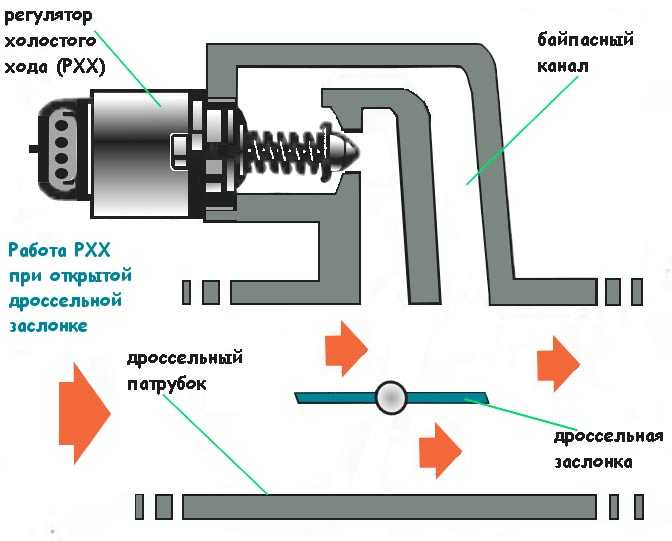 регулятор холостого хода (РХХ)

байпасный канал

Работа РХХ при открытой дроссельной заслонке

дроссельный патрубок

дроссельная заслонка