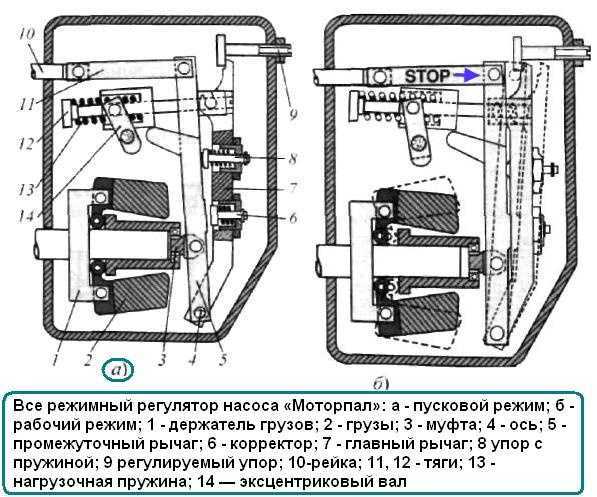 10
11
12
13
14
9
8
7
6
1
2
3
4
5
а)
STOP
б)

Все режимный регулятор насоса «Моторпал»: а - пусковой режим; б - рабочий режим; 1 - держатель грузов; 2 - грузы; 3 - муфта; 4 - ось; 5 - промежуточный рычаг; 6 - корректор; 7 - главный рычаг; 8 упор с пружиной; 9 регулируемый упор; 10-рейка; 11, 12 - тяги; 13 - нагрузочная пружина; 14 — эксцентриковый вал