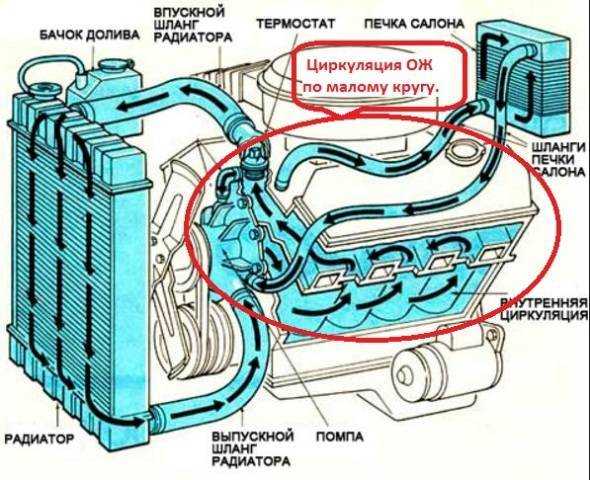 БАЧОК ДОЛИВА

ВПУСКНОЙ ШЛАНГ РАДИАТОРА

ТЕРМОСТАТ

ПЕЧКА САЛОНА

Циркуляция ОЖ по малому кругу.

ШЛАНГИ ПЕЧКИ САЛОНА

ВНУТРЕННЯЯ ЦИРКУЛЯЦИЯ

РАДИАТОР

ВЫПУСКНОЙ ШЛАНГ РАДИАТОРА

ПОМПА