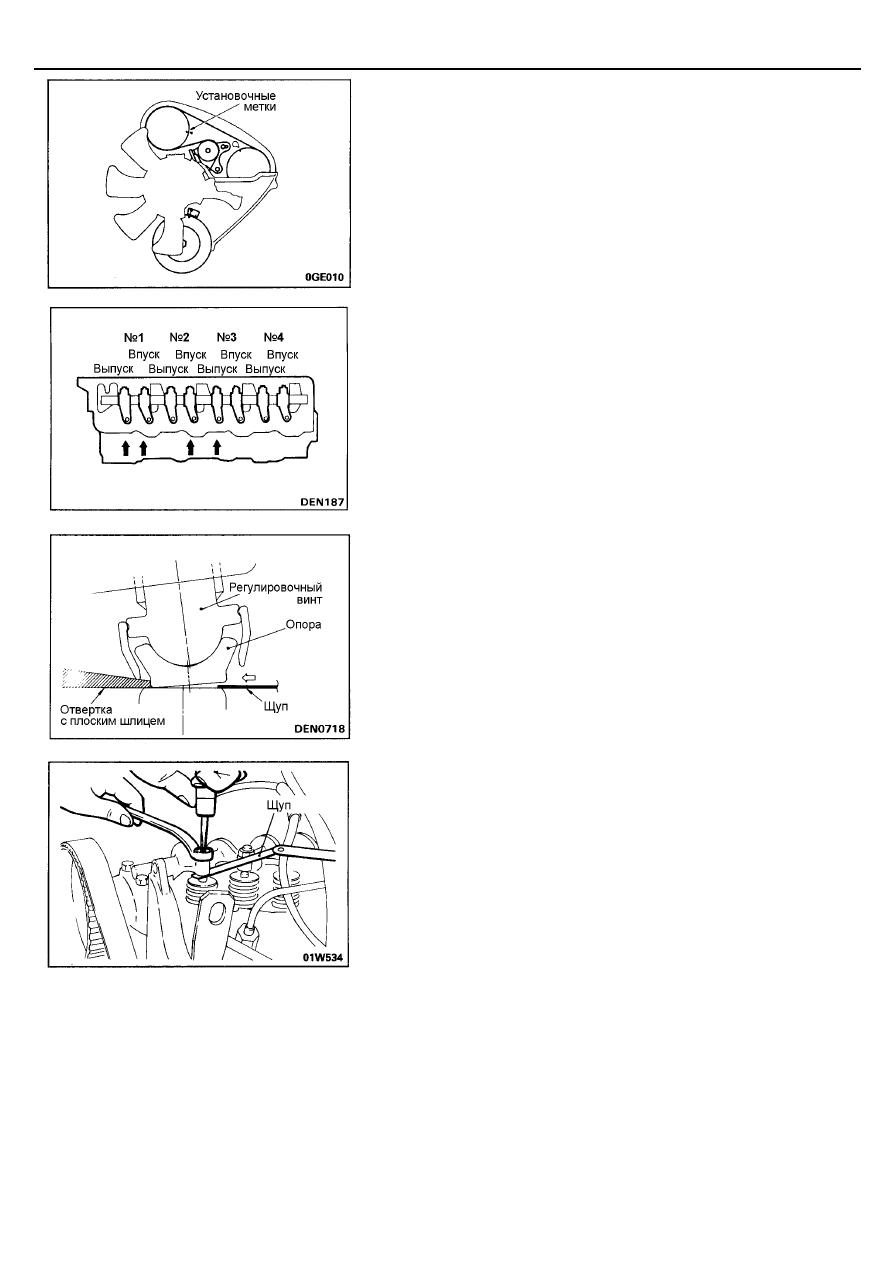 Установочные метки

0GE010

№1 №2 №3 №4
Впуск Впуск Впуск Впуск
Выпуск Выпуск Выпуск Выпуск

DEN187

Регулировочный винт

Опора

Отвертка с плоским шлицем

Щуп

DEN0718

Щуп

01W534