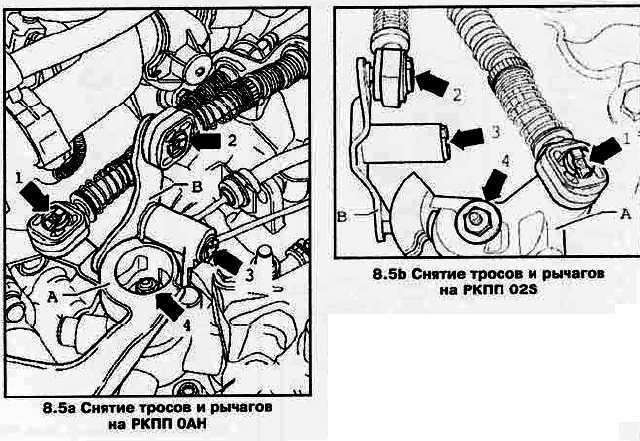 1
2
B
3
A
4

8.5a Снятие тросов и рычагов на РКПП 0AH

2
3
1
4
B
A

8.5b Снятие тросов и рычагов на РКПП 02S