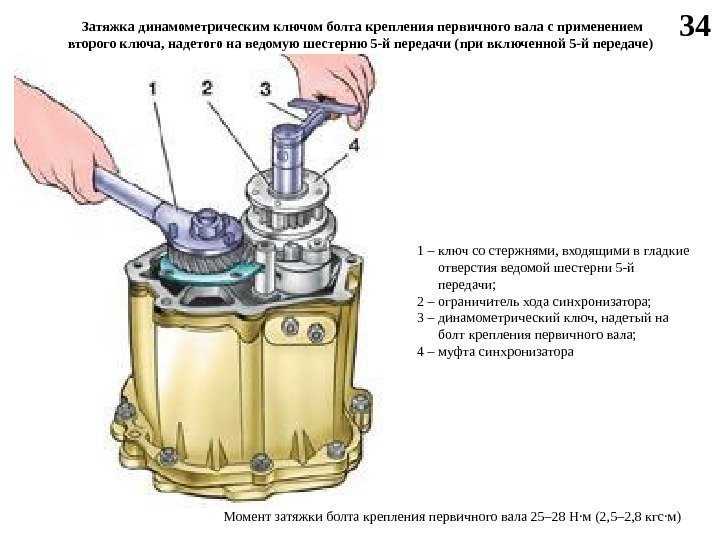 Затяжка динамометрическим ключом болта крепления первичного вала с применением второго ключа, надетого на ведомую шестерню 5-й передачи (при включенной 5-й передаче)

34

1

2

3

4

1 – ключ со стержнями, входящими в гладкие отверстия ведомой шестерни 5-й передачи;
2 – ограничитель хода синхронизатора;
3 – динамометрический ключ, надетый на болт крепления первичного вала;
4 – муфта синхронизатора

Момент затяжки болта крепления первичного вала 25–28 Н·м (2,5–2,8 кгс·м)