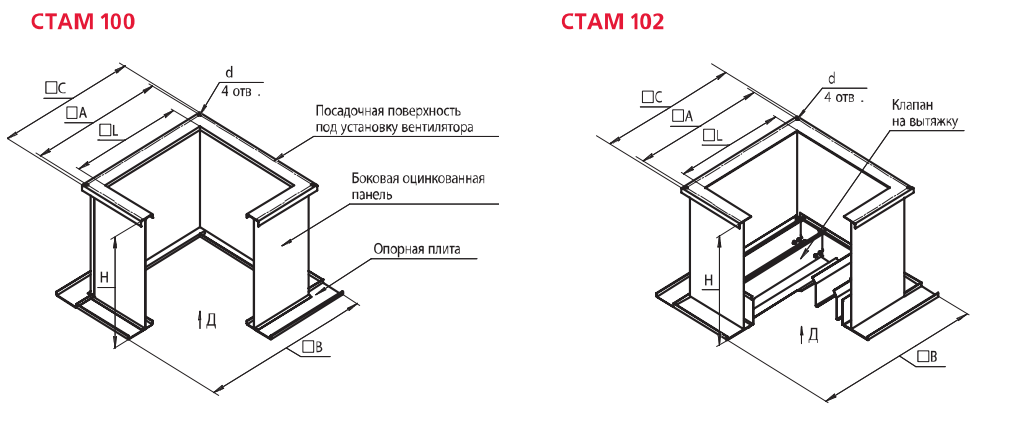 СТАМ 100

□C
□A
□L
d
4 отв .
Посадочная поверхность под установку вентилятора
Боковая оцинкованная панель
Опорная плита
H
Д
□B

СТАМ 102

□C
□A
□L
d
4 отв .
Клапан на вытяжку
H
Д
□B