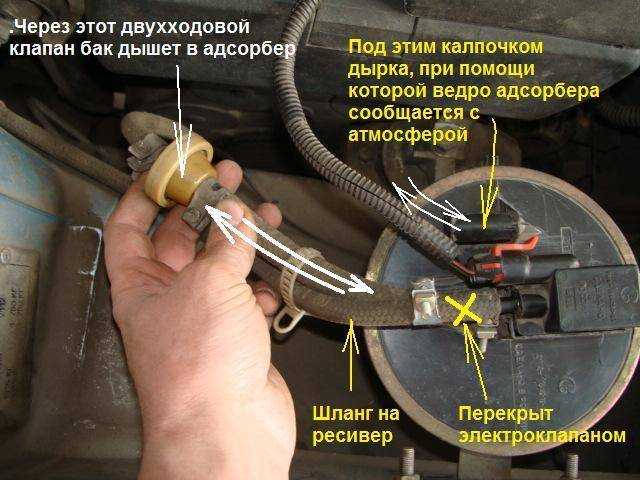 .Через этот двухходовой клапан бак дышет в адсорбер

Под этим калпочком дырка, при помощи которой ведро адсорбера сообщается с атмосферой

Шланг на ресивер

Перекрыт электроклапаном